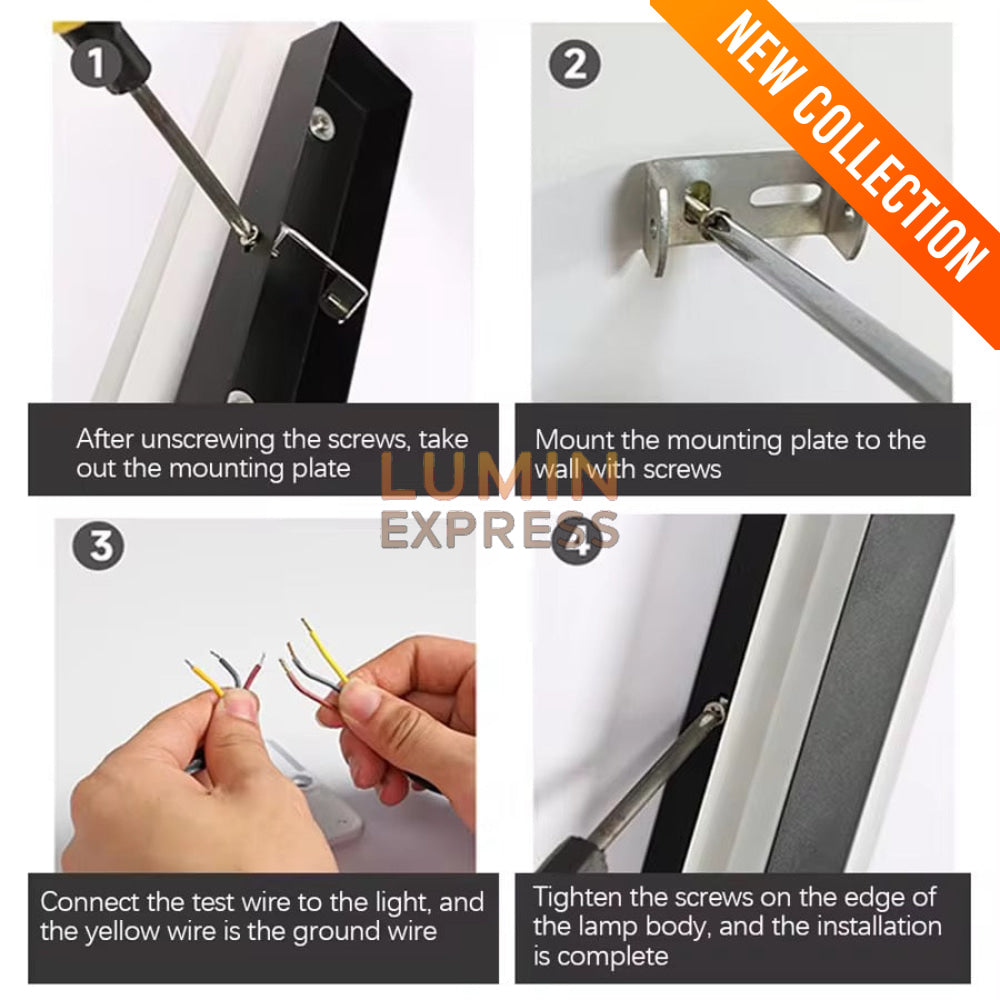 NEW COLLECTION

1

After unscrewing the screws, take out the mounting plate

2

Mount the mounting plate to the wall with screws

LUMIN EXPRESS

3

Connect the test wire to the light, and the yellow wire is the ground wire

4

Tighten the screws on the edge of the lamp body, and the installation is complete