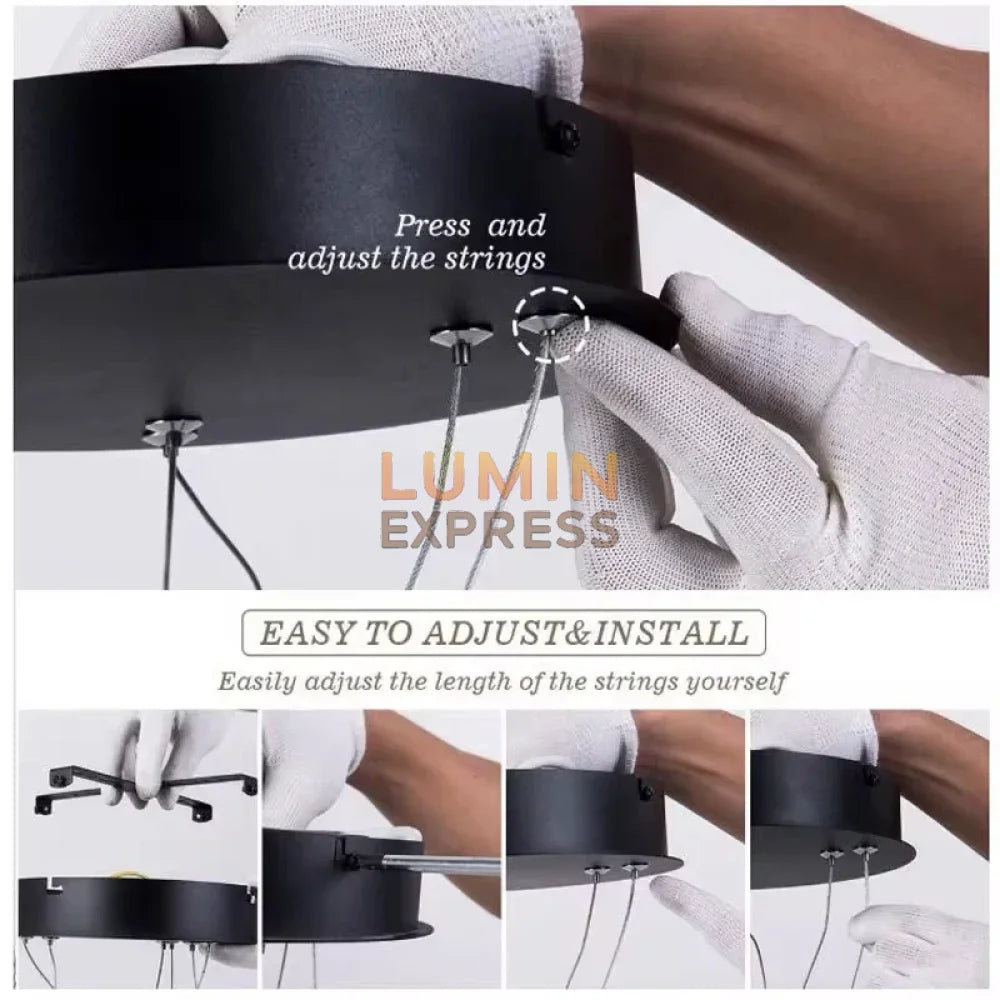 Press and adjust the strings

LUMIN EXPRESS

EASY TO ADJUST&INSTALL

Easily adjust the length of the strings yourself